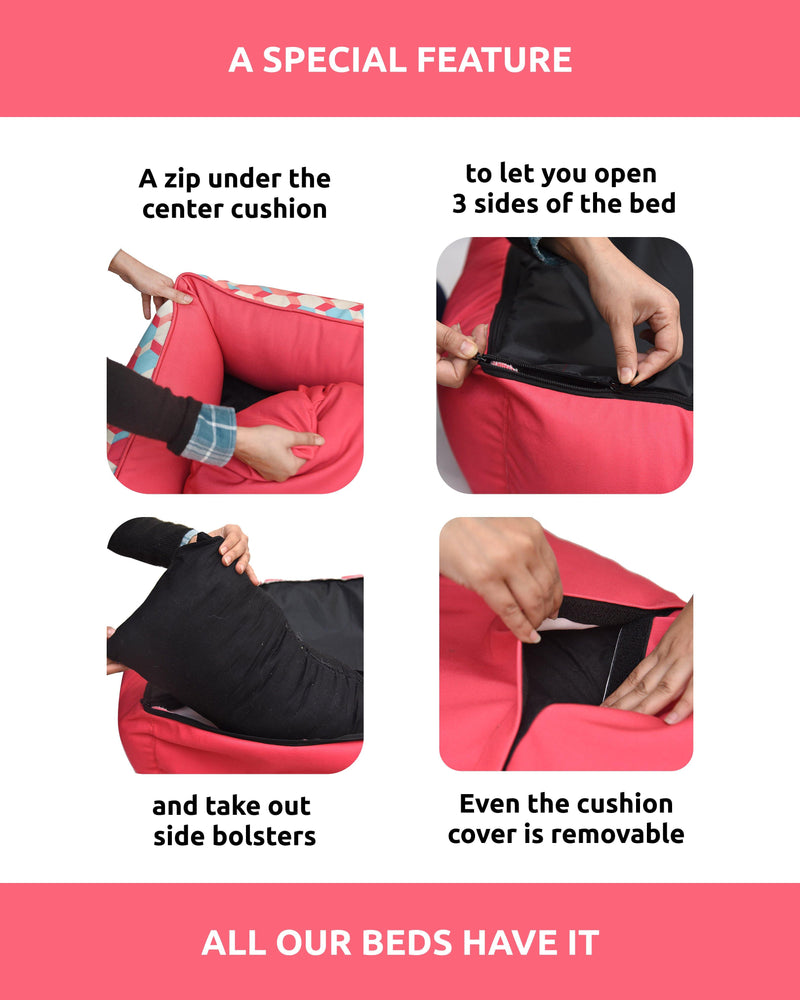 A SPECIAL FEATURE

A zip under the center cushion

to let you open 3 sides of the bed

and take out side bolsters

Even the cushion cover is removable

ALL OUR BEDS HAVE IT